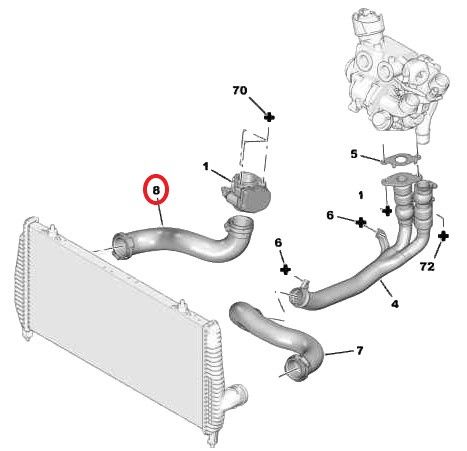 70
5
1
8
1
6
6
72
4
7